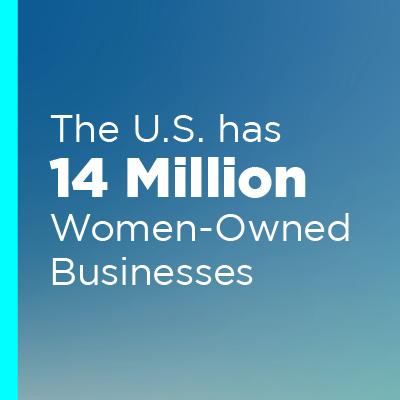 The U.S. has
14 Million
Women-Owned
Businesses